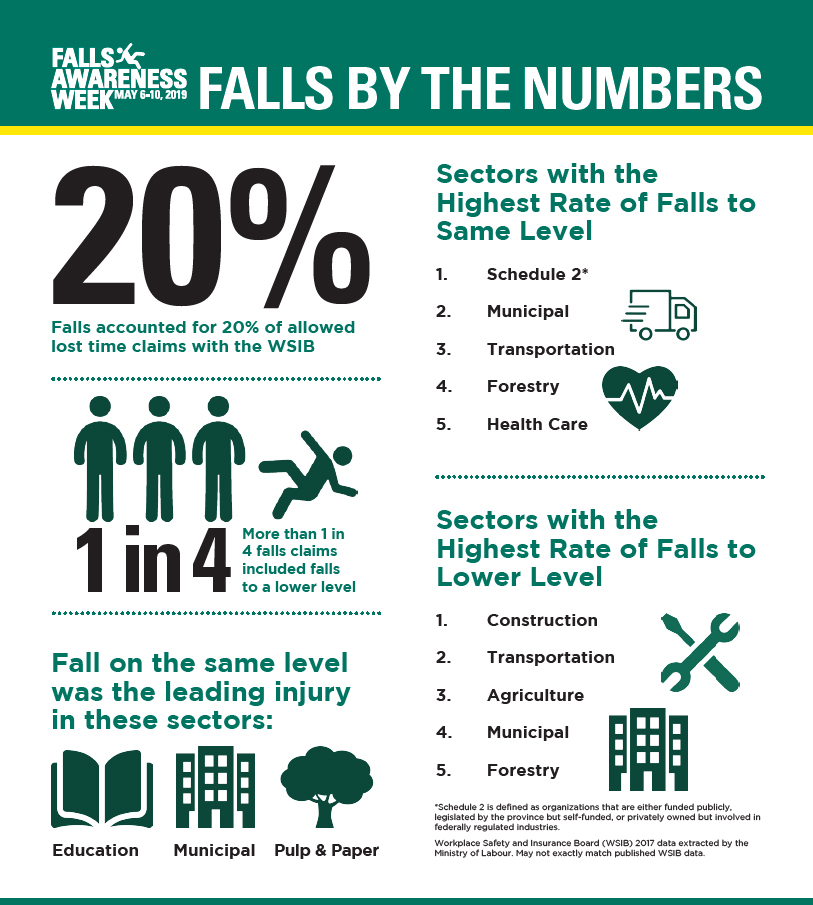 FALLS AWARENESS WEEK MAY 6–10, 2019 FALLS BY THE NUMBERS

20%

Falls accounted for 20% of allowed lost time claims with the WSIB

1 in 4

More than 1 in 4 falls claims included falls to a lower level

Fall on the same level was the leading injury in these sectors:

Education

Municipal

Pulp & Paper

Sectors with the Highest Rate of Falls to Same Level

1. Schedule 2*
2. Municipal
3. Transportation
4. Forestry
5. Health Care

Sectors with the Highest Rate of Falls to Lower Level

1. Construction
2. Transportation
3. Agriculture
4. Municipal
5. Forestry

*Schedule 2 is defined as organizations that are either funded publicly, legislated by the province but self-funded, or privately owned but involved in federally regulated industries.

Workplace Safety and Insurance Board (WSIB) 2017 data extracted by the Ministry of Labour. May not exactly match published WSIB data.